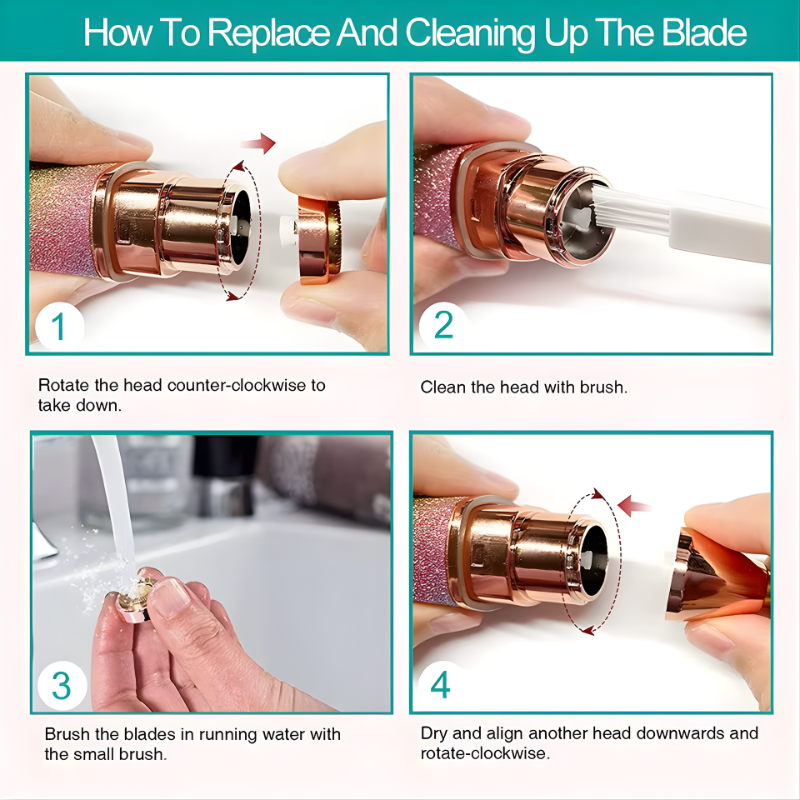 How To Replace And Cleaning Up The Blade

1

Rotate the head counter-clockwise to take down.

2

Clean the head with brush.

3

Brush the blades in running water with the small brush.

4

Dry and align another head downwards and rotate-clockwise.